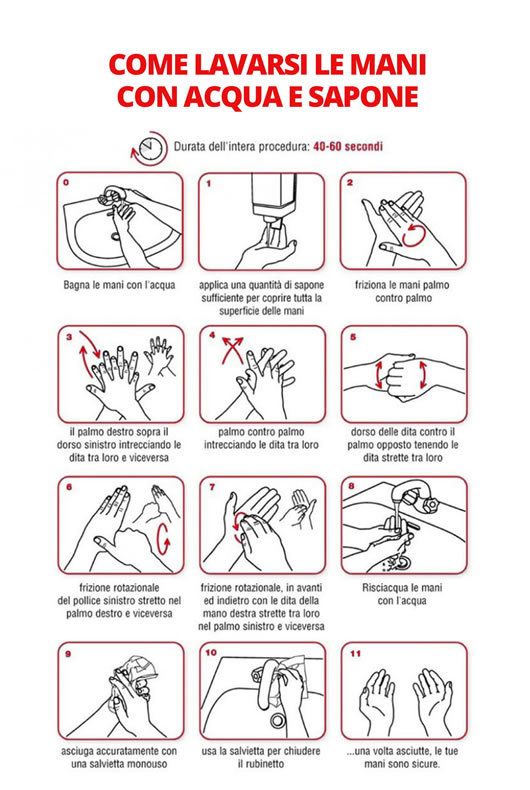 COME LAVARSI LE MANI CON ACQUA E SAPONE

Durata dell'intera procedura: 40-60 secondi

0

Bagna le mani con l'acqua

1

applica una quantità di sapone sufficiente per coprire tutta la superficie delle mani

2

friziona le mani palmo contro palmo

3

il palmo destro sopra il dorso sinistro intrecciando le dita tra loro e viceversa

4

palmo contro palmo intrecciando le dita tra loro

5

dorso delle dita contro il palmo opposto tenendo le dita strette tra loro

6

frizione rotazionale del pollice sinistro stretto nel palmo destro e viceversa

7

frizione rotazionale, in avanti ed indietro con le dita della mano destra strette tra loro nel palmo sinistro e viceversa

8

Risciacqua le mani con l'acqua

9

asciuga accuratamente con una salvietta monouso

10

usa la salvietta per chiudere il rubinetto

11

...una volta asciutte, le tue mani sono sicure.