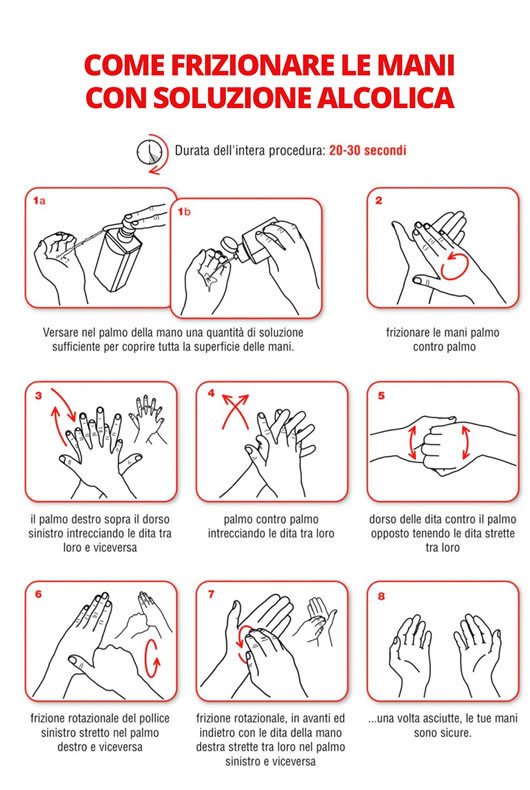 COME FRIZIONARE LE MANI CON SOLUZIONE ALCOLICA

Durata dell'intera procedura: 20-30 secondi

1a

1b

Versare nel palmo della mano una quantità di soluzione sufficiente per coprire tutta la superficie delle mani.

2

frizionare le mani palmo contro palmo

3

il palmo destro sopra il dorso sinistro intrecciando le dita tra loro e viceversa

4

palmo contro palmo intrecciando le dita tra loro

5

dorso delle dita contro il palmo opposto tenendo le dita strette tra loro

6

frizione rotazionale del pollice sinistro stretto nel palmo destro e viceversa

7

frizione rotazionale, in avanti ed indietro con le dita della mano destra strette tra loro nel palmo sinistro e viceversa

8

...una volta asciutte, le tue mani sono sicure.